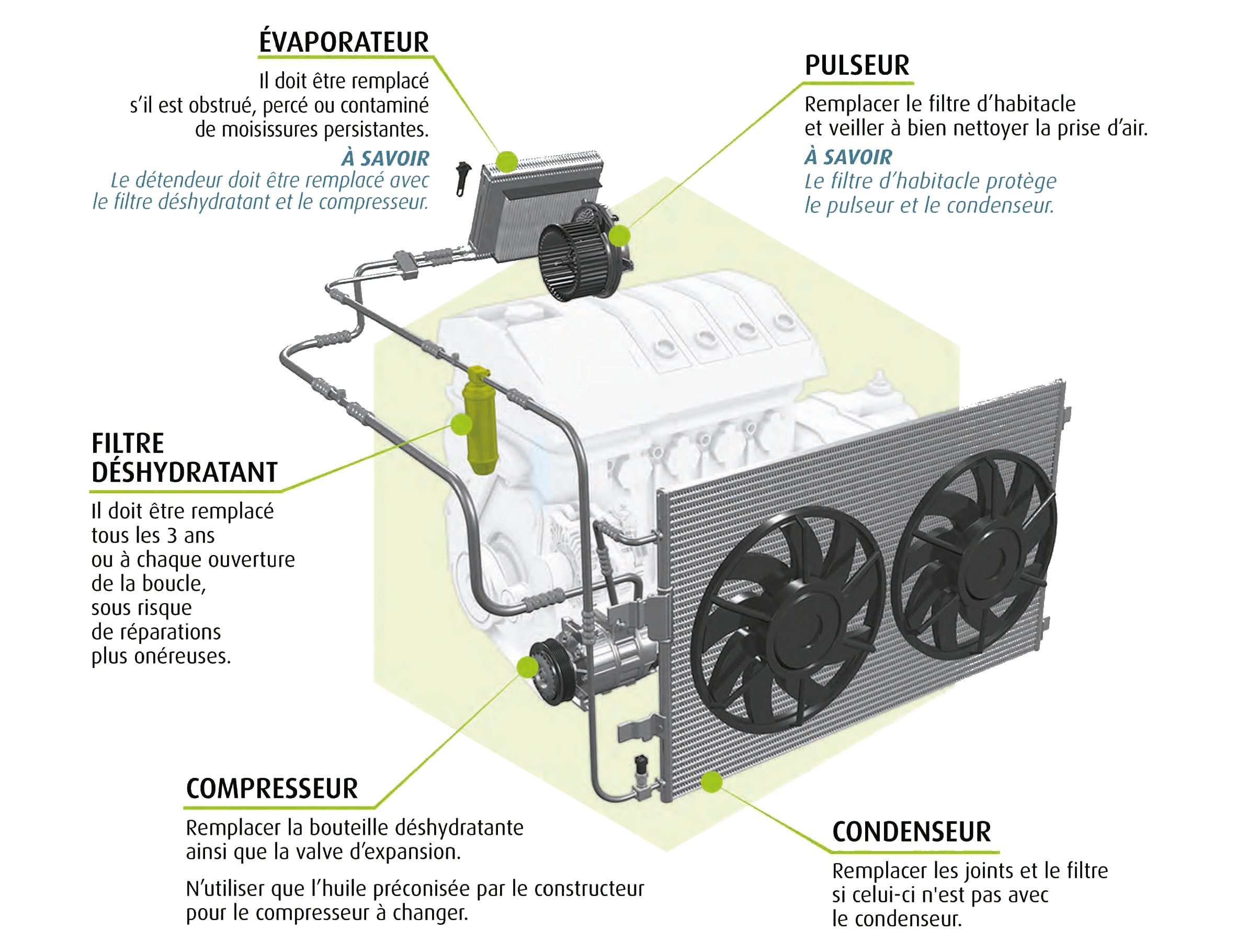 ÉVAPORATEUR

Il doit être remplacé s'il est obstrué, percé ou contaminé de moisissures persistantes.

À SAVOIR
Le détendeur doit être remplacé avec le filtre déshydratant et le compresseur.

PULSEUR

Remplacer le filtre d'habitacle et veiller à bien nettoyer la prise d'air.

À SAVOIR
Le filtre d'habitacle protège le pulseur et le condenseur.

FILTRE DÉSHYDRATANT

Il doit être remplacé tous les 3 ans ou à chaque ouverture de la boucle, sous risque de réparations plus onéreuses.

COMPRESSEUR

Remplacer la bouteille déshydratante ainsi que la valve d'expansion.

N'utiliser que l'huile préconisée par le constructeur pour le compresseur à changer.

CONDENSEUR

Remplacer les joints et le filtre si celui-ci n'est pas avec le condenseur.