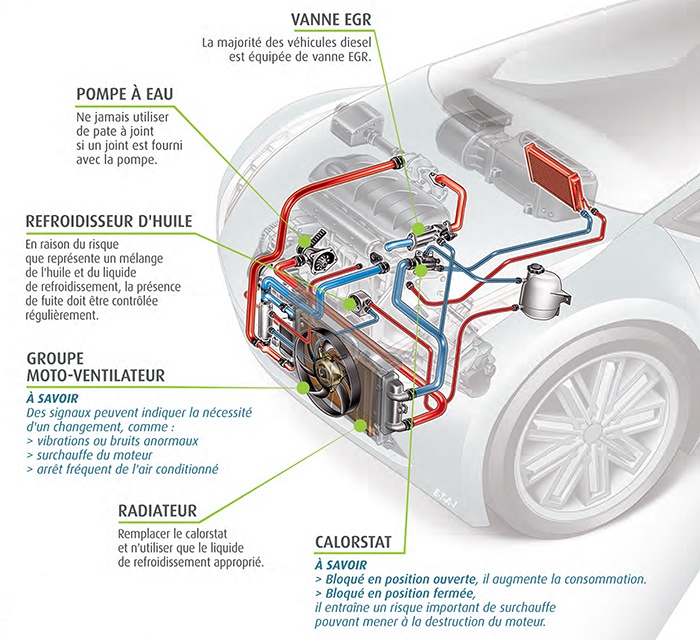 VANNE EGR
La majorité des véhicules diesel est équipée de vanne EGR.

POMPE À EAU
Ne jamais utiliser de pate à joint si un joint est fourni avec la pompe.

REFROIDISSEUR D'HUILE
En raison du risque que représente un mélange de l'huile et du liquide de refroidissement, la présence de fuite doit être contrôlée régulièrement.

GROUPE MOTO-VENTILATEUR
À SAVOIR
Des signaux peuvent indiquer la nécessité d'un changement, comme :
> vibrations ou bruits anormaux
> surchauffe du moteur
> arrêt fréquent de l'air conditionné

RADIATEUR
Remplacer le calorstat et n'utiliser que le liquide de refroidissement approprié.

CALORSTAT
À SAVOIR
> Bloqué en position ouverte, il augmente la consommation.
> Bloqué en position fermée, il entraîne un risque important de surchauffe pouvant mener à la destruction du moteur.

E-T-A-I